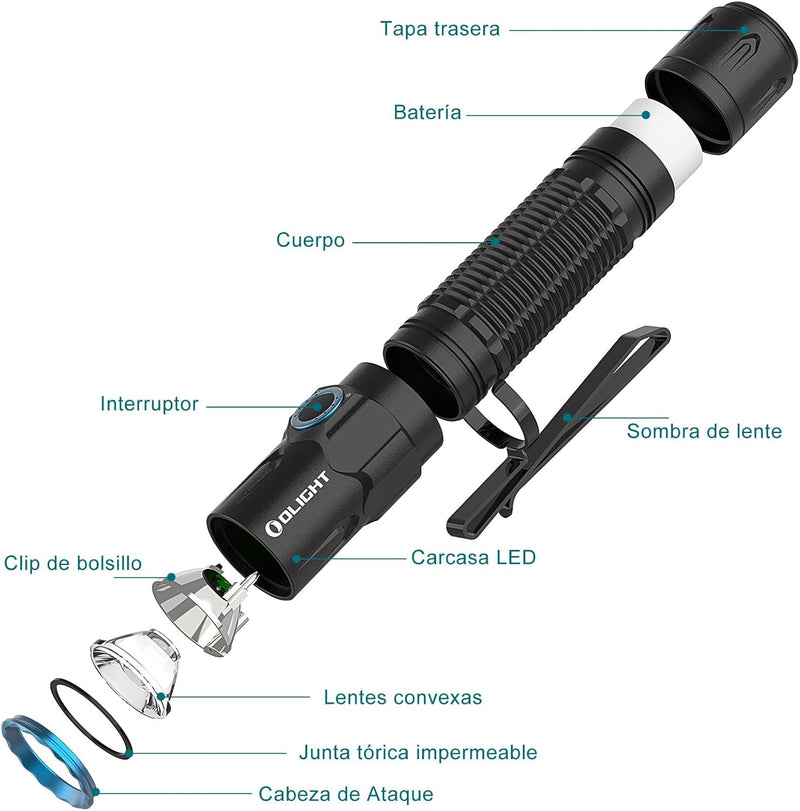 Tapa trasera

Batería

Cuerpo

Interruptor

Sombra de lente

OLIGHT

Clip de bolsillo

Carcasa LED

Lentes convexas

Junta tórica impermeable

Cabeza de Ataque